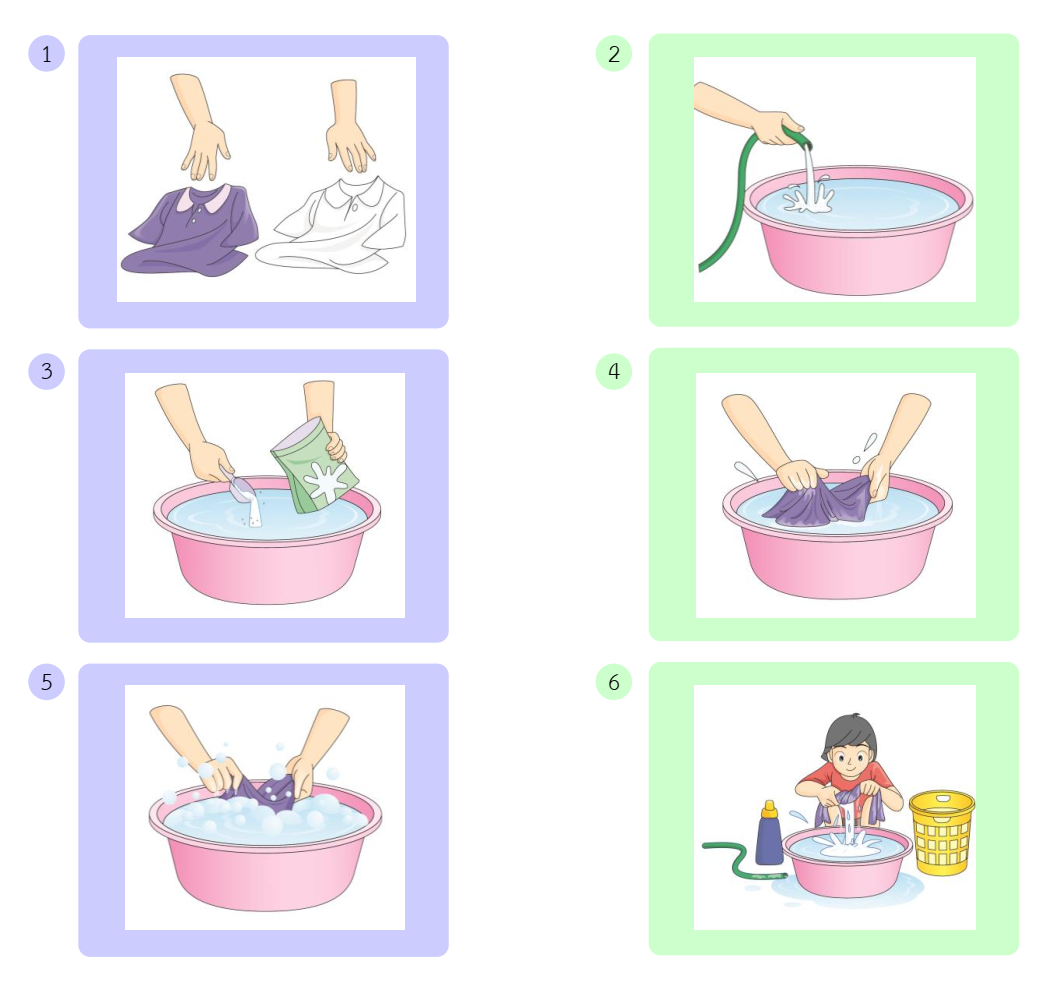 1

2

3

4

5

6