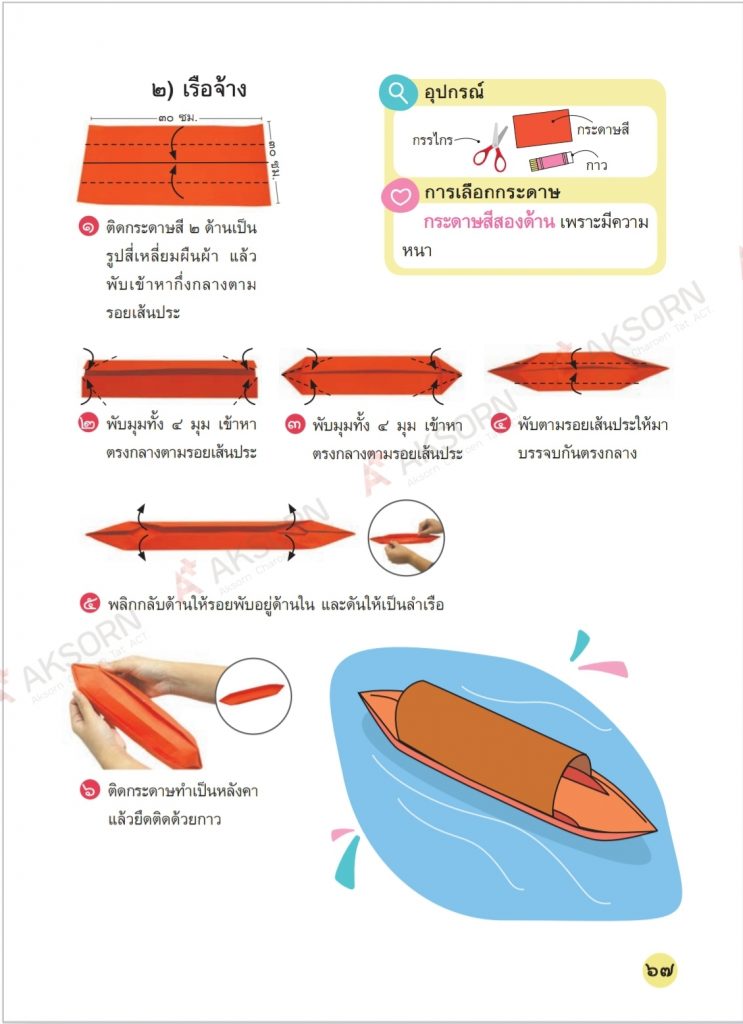 ๒) เรือจ้าง

๓๐ ซม.

๑๐ ซม.

๑ ติดกระดาษสี ๒ ด้านเป็นรูปสี่เหลี่ยมผืนผ้า แล้วพับเข้าหากึ่งกลางตามรอยเส้นประ

อุปกรณ์

กรรไกร

กระดาษสี

กาว

การเลือกกระดาษ

กระดาษสีสองด้าน เพราะมีความหนา

๒ พับมุมทั้ง ๔ มุม เข้าหาตรงกลางตามรอยเส้นประ

๓ พับมุมทั้ง ๔ มุม เข้าหาตรงกลางตามรอยเส้นประ

๔ พับตามรอยเส้นประให้มาบรรจบกันตรงกลาง

๕ พลิกกลับด้านให้รอยพับอยู่ด้านใน และดันให้เป็นลำเรือ

๖ ติดกระดาษทำเป็นหลังคา แล้วยึดติดด้วยกาว

AKSORN Aksorn Charoen Tat ACT.

๖๗